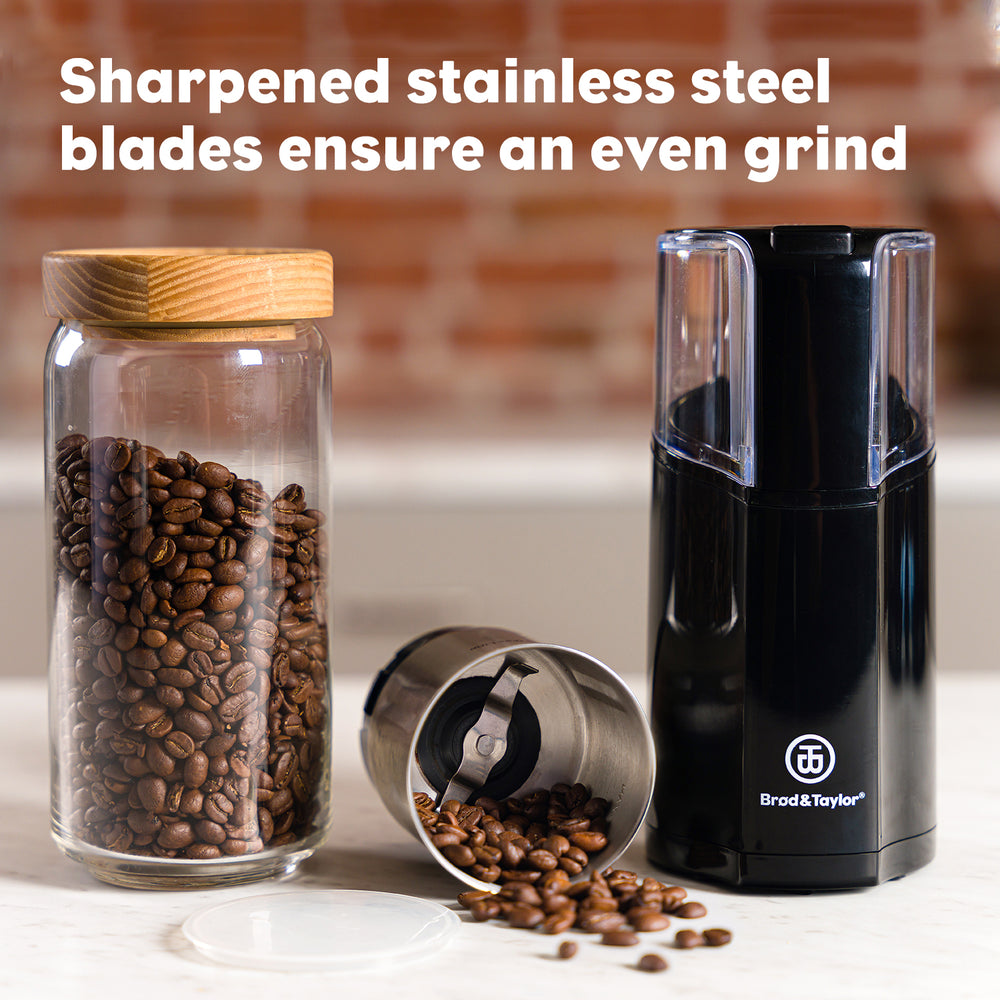 Sharpened stainless steel blades ensure an even grind

Brød&Taylor®